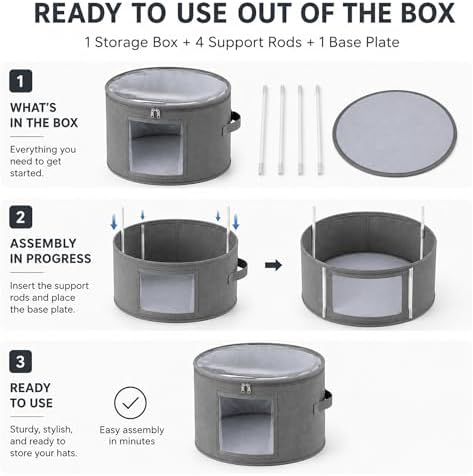 READY TO USE OUT OF THE BOX

1 Storage Box + 4 Support Rods + 1 Base Plate

1

WHAT'S IN THE BOX

Everything you need to get started.

2

ASSEMBLY IN PROGRESS

Insert the support rods and place the base plate.

3

READY TO USE

Sturdy, stylish, and ready to store your hats.

Easy assembly in minutes