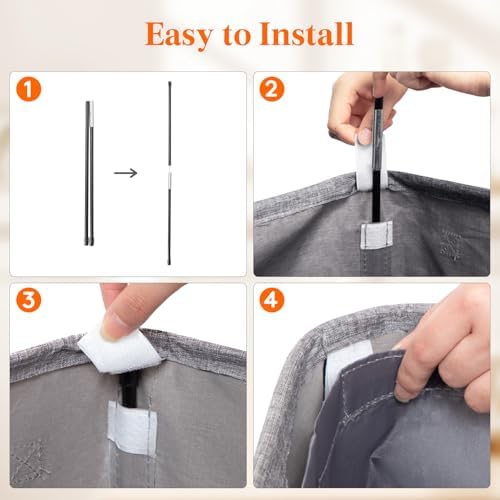 Easy to Install

1

2

3

4