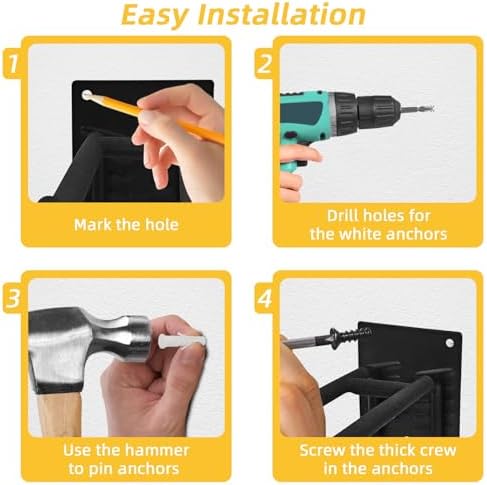 Easy Installation

1

Mark the hole

2

Drill holes for the white anchors

3

Use the hammer to pin anchors

4

Screw the thick crew in the anchors