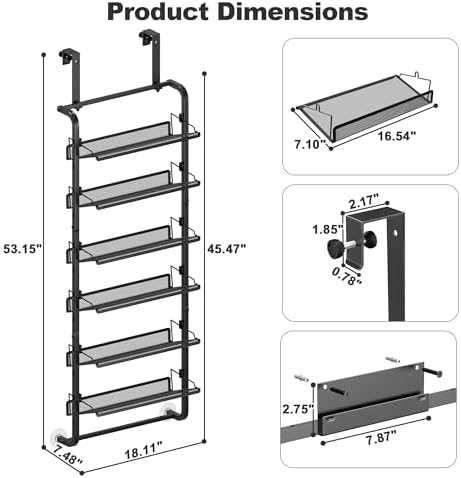 Product Dimensions

53.15"

45.47"

7.48"

18.11"

7.10"

16.54"

2.17"

1.85"

0.78"

2.75"

7.87"