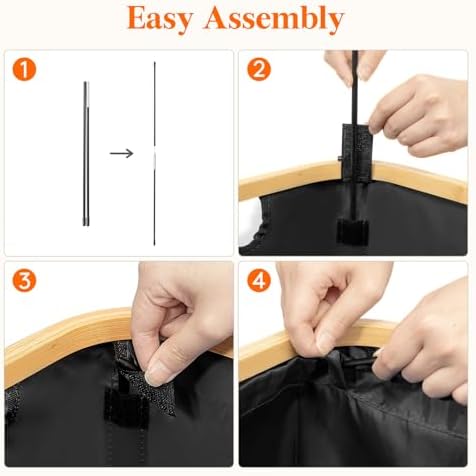 Easy Assembly

1

2

3

4