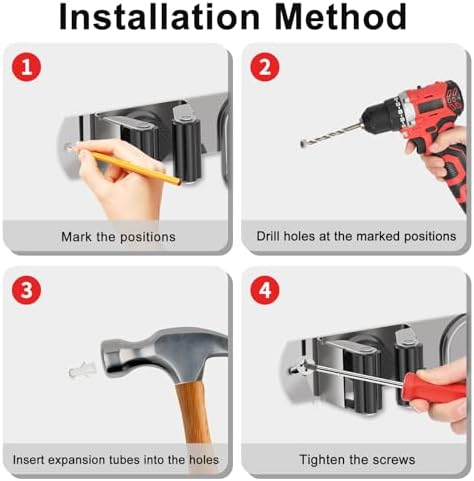 Installation Method

1

Mark the positions

2

Drill holes at the marked positions

3

Insert expansion tubes into the holes

4

Tighten the screws