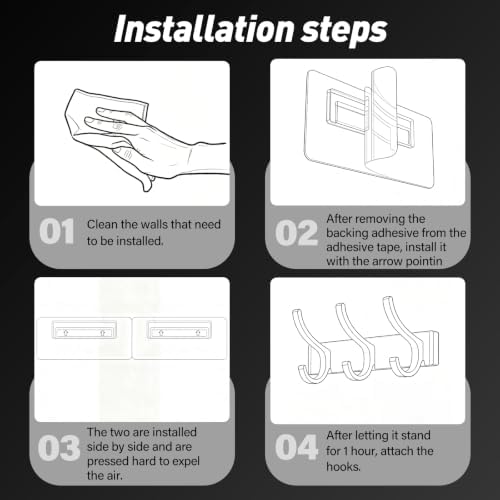 Installation steps

01 Clean the walls that need to be installed.

02 After removing the backing adhesive from the adhesive tape, install it with the arrow pointin

03 The two are installed side by side and are pressed hard to expel the air.

04 After letting it stand for 1 hour, attach the hooks.