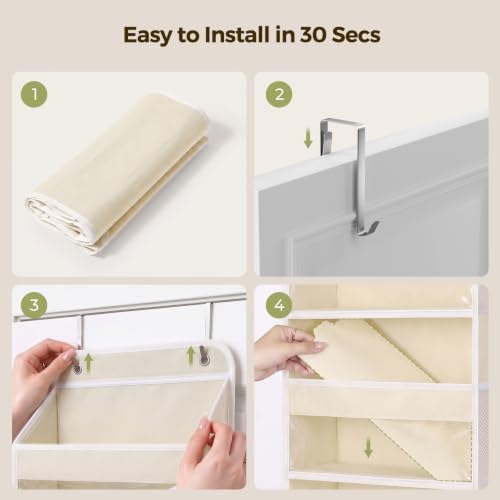 Easy to Install in 30 Secs

1

2

3

4