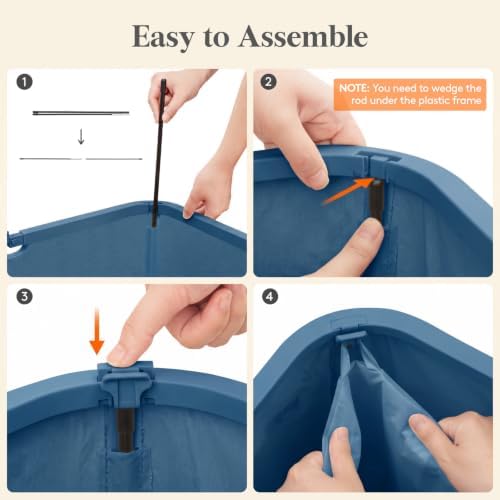 Easy to Assemble

1

2

NOTE: You need to wedge the rod under the plastic frame

3

4