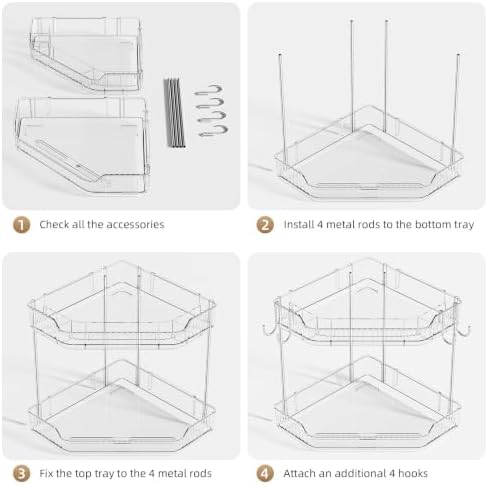 1 Check all the accessories

2 Install 4 metal rods to the bottom tray

3 Fix the top tray to the 4 metal rods

4 Attach an additional 4 hooks