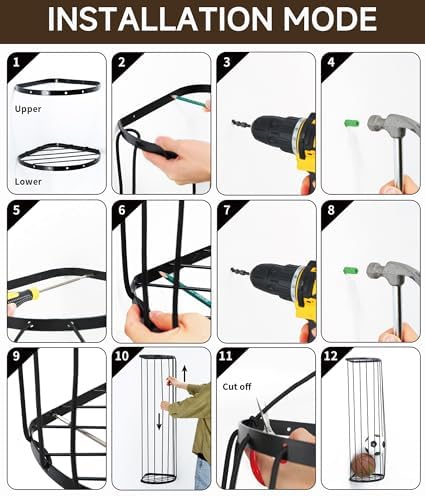 INSTALLATION MODE

1

Upper

Lower

2

3

4

5

6

7

8

9

10

11

Cut off

12