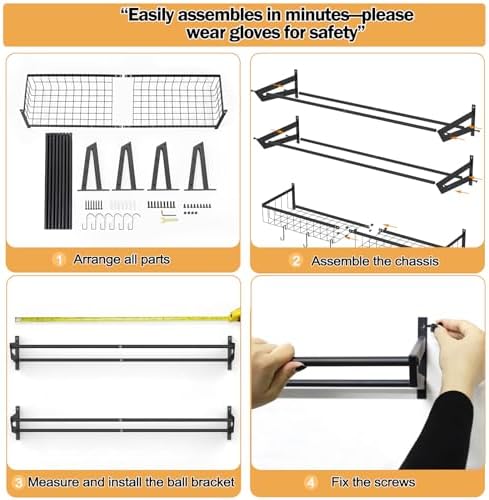 "Easily assembles in minutes—please wear gloves for safety"

1 Arrange all parts

2 Assemble the chassis

3 Measure and install the ball bracket

4 Fix the screws