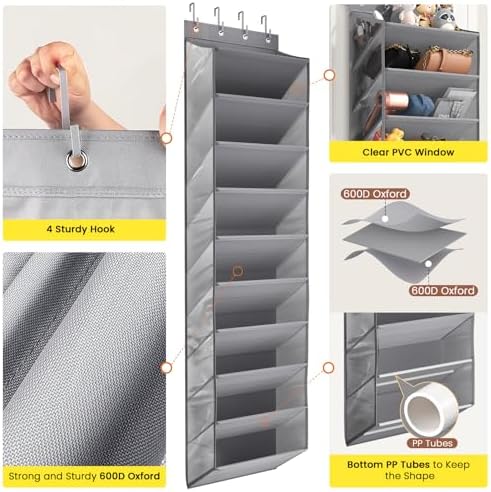 4 Sturdy Hook

Strong and Sturdy 600D Oxford

Clear PVC Window

600D Oxford

600D Oxford

PP Tubes

Bottom PP Tubes to Keep the Shape