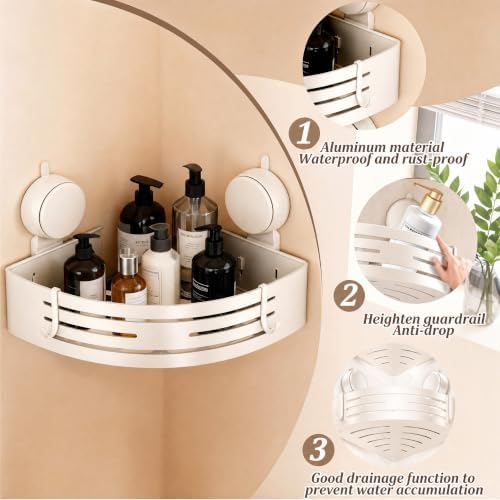 1
Aluminum material
Waterproof and rust-proof

2
Heighten guardrail
Anti-drop

3
Good drainage function to prevent water accumulation