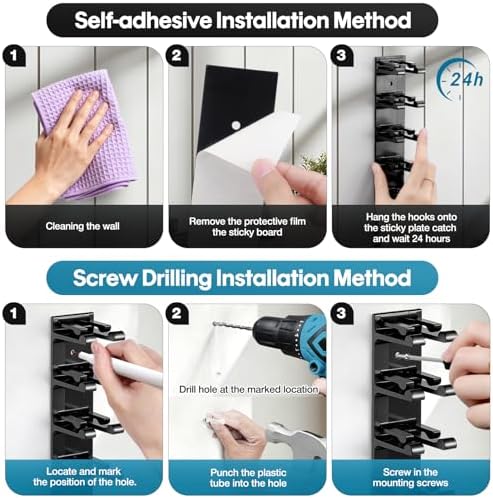 Self-adhesive Installation Method

1

Cleaning the wall

2

Remove the protective film the sticky board

3

24h

Hang the hooks onto the sticky plate catch and wait 24 hours

Screw Drilling Installation Method

1

Locate and mark the position of the hole.

2

Drill hole at the marked location

Punch the plastic tube into the hole

3

Screw in the mounting screws