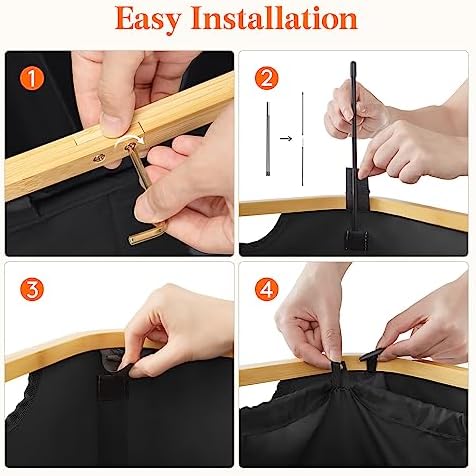 Easy Installation

1

2

3

4