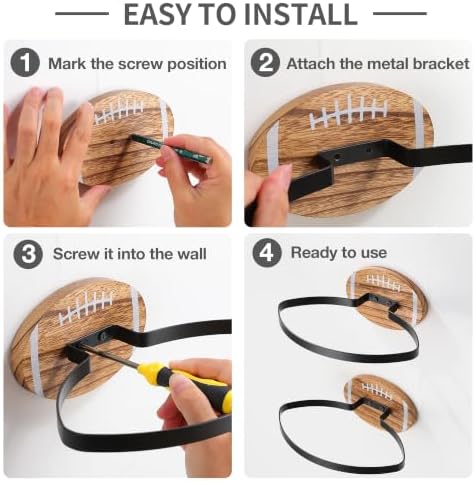 EASY TO INSTALL

1 Mark the screw position

2 Attach the metal bracket

3 Screw it into the wall

4 Ready to use