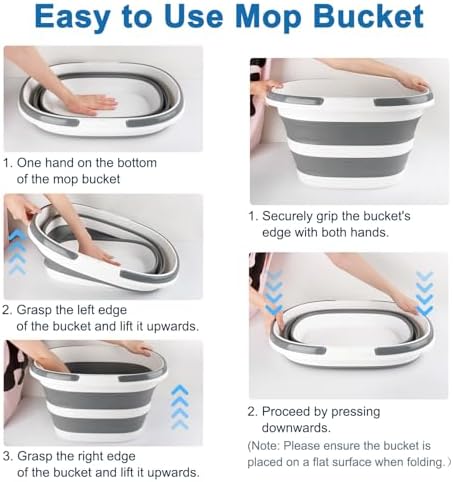 Easy to Use Mop Bucket

1. One hand on the bottom of the mop bucket

2. Grasp the left edge of the bucket and lift it upwards.

3. Grasp the right edge of the bucket and lift it upwards.

1. Securely grip the bucket's edge with both hands.

2. Proceed by pressing downwards.

(Note: Please ensure the bucket is placed on a flat surface when folding.)