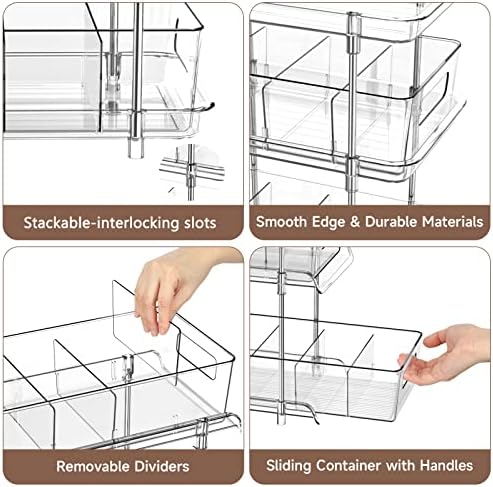 Stackable-interlocking slots

Smooth Edge & Durable Materials

Removable Dividers

Sliding Container with Handles