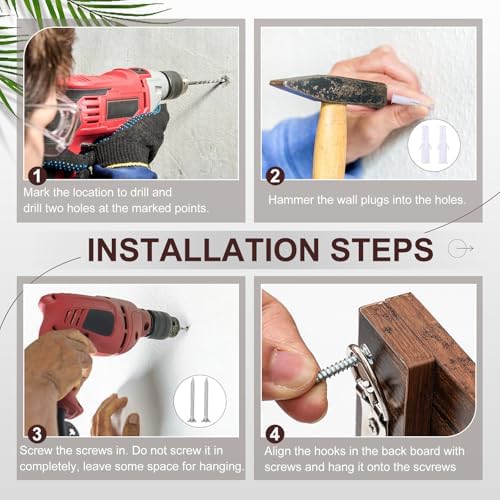 1
Mark the location to drill and drill two holes at the marked points.

2
Hammer the wall plugs into the holes.

INSTALLATION STEPS

3
Screw the screws in. Do not screw it in completely, leave some space for hanging.

4
Align the hooks in the back board with screws and hang it onto the scvrews