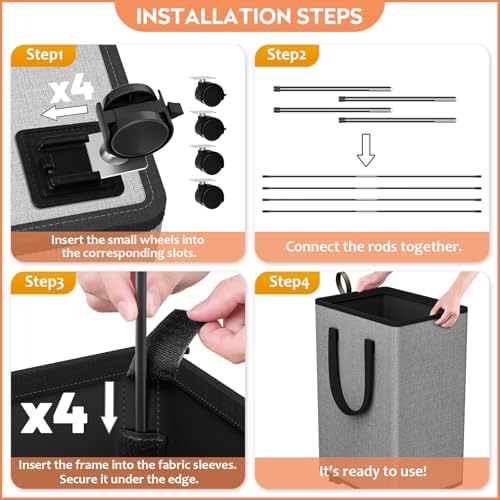 INSTALLATION STEPS

Step1

x4

Insert the small wheels into the corresponding slots.

Step2

Connect the rods together.

Step3

x4

Insert the frame into the fabric sleeves. Secure it under the edge.

Step4

It's ready to use!