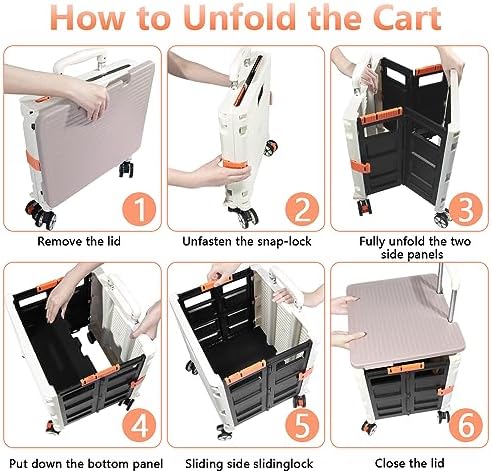 How to Unfold the Cart

1

Remove the lid

2

Unfasten the snap-lock

3

Fully unfold the two side panels

4

Put down the bottom panel

5

Sliding side slidinglock

6

Close the lid