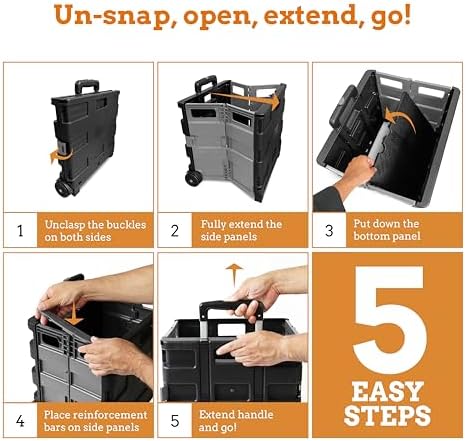 Un-snap, open, extend, go!

1 Unclasp the buckles on both sides

2 Fully extend the side panels

3 Put down the bottom panel

4 Place reinforcement bars on side panels

5 Extend handle and go!

5 EASY STEPS