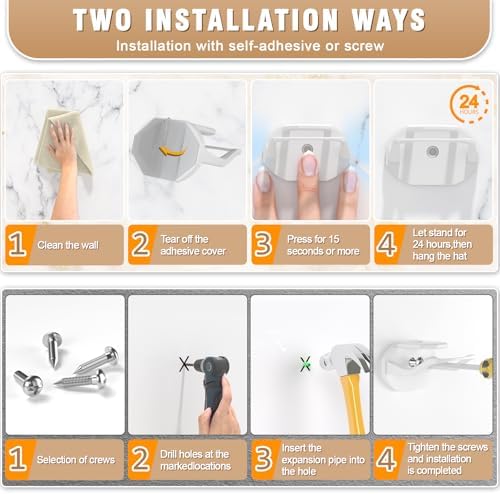 TWO INSTALLATION WAYS
Installation with self-adhesive or screw

24 HOURS

1 Clean the wall

2 Tear off the adhesive cover

3 Press for 15 seconds or more

4 Let stand for 24 hours,then hang the hat

1 Selection of crews

2 Drill holes at the markedlocations

3 Insert the expansion pipe into the hole

4 Tighten the screws and installation is completed