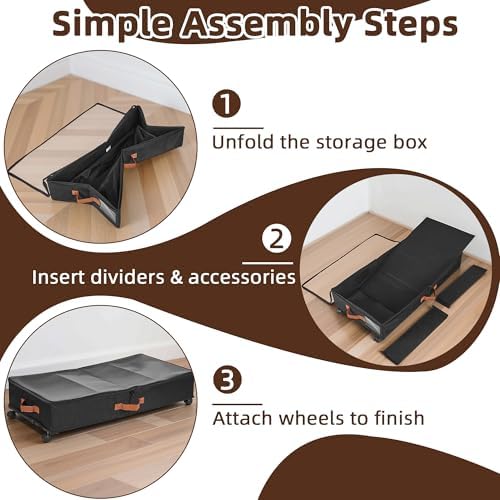 Simple Assembly Steps

1

Unfold the storage box

2

Insert dividers & accessories

3

Attach wheels to finish