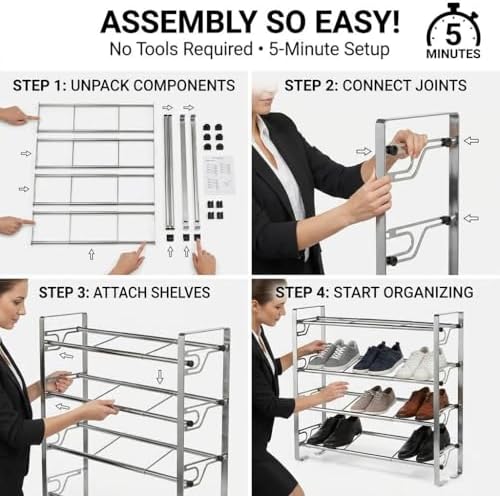 ASSEMBLY SO EASY!
No Tools Required • 5-Minute Setup

5
MINUTES

STEP 1: UNPACK COMPONENTS

STEP 2: CONNECT JOINTS

STEP 3: ATTACH SHELVES

STEP 4: START ORGANIZING