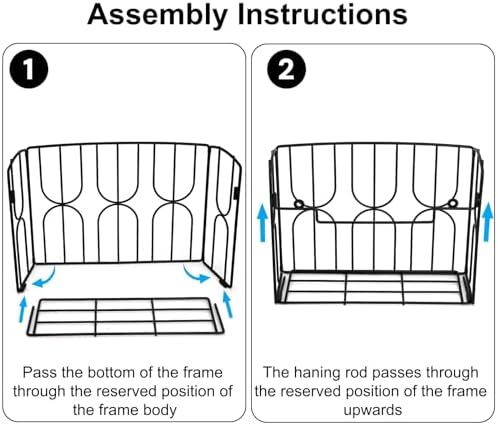 Assembly Instructions

1

Pass the bottom of the frame through the reserved position of the frame body

2

The haning rod passes through the reserved position of the frame upwards