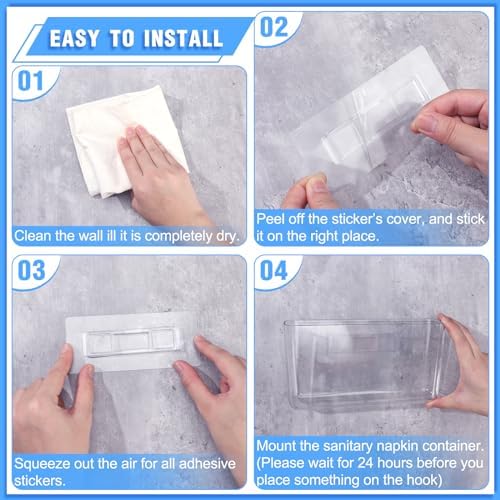 EASY TO INSTALL

01

Clean the wall ill it is completely dry.

02

Peel off the sticker's cover, and stick it on the right place.

03

Squeeze out the air for all adhesive stickers.

04

Mount the sanitary napkin container. (Please wait for 24 hours before you place something on the hook)