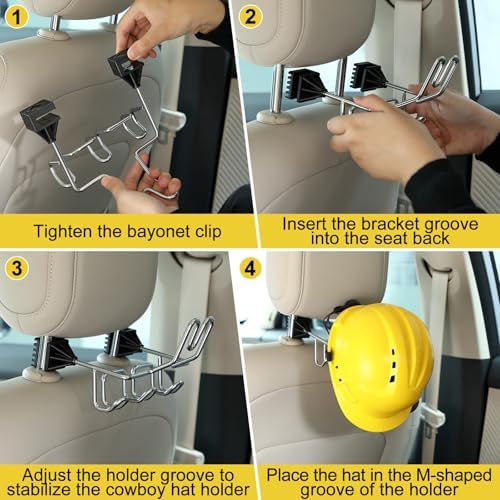 1

Tighten the bayonet clip

2

Insert the bracket groove into the seat back

3

Adjust the holder groove to stabilize the cowboy hat holder

4

Place the hat in the M-shaped groove of the holder