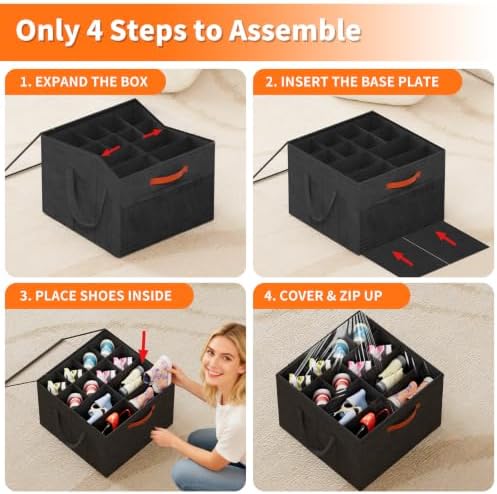 Only 4 Steps to Assemble

1. EXPAND THE BOX

2. INSERT THE BASE PLATE

3. PLACE SHOES INSIDE

4. COVER & ZIP UP