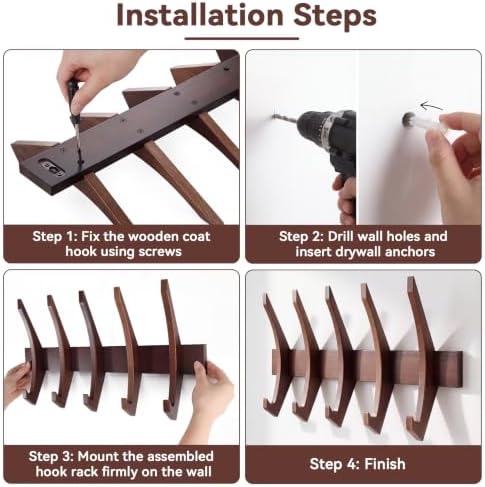 Installation Steps

Step 1: Fix the wooden coat hook using screws

Step 2: Drill wall holes and insert drywall anchors

Step 3: Mount the assembled hook rack firmly on the wall

Step 4: Finish