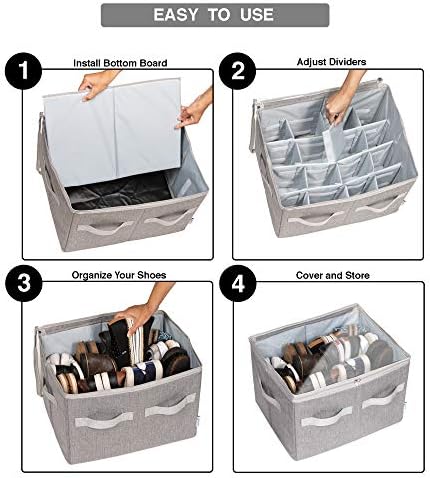 EASY TO USE

1 Install Bottom Board

2 Adjust Dividers

3 Organize Your Shoes

4 Cover and Store