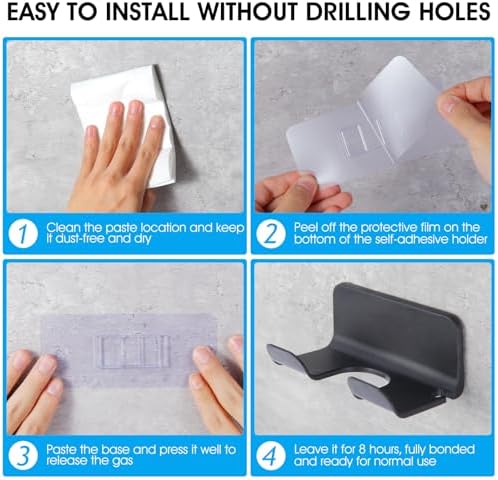 EASY TO INSTALL WITHOUT DRILLING HOLES

1 Clean the paste location and keep it dust-free and dry

2 Peel off the protective film on the bottom of the self-adhesive holder

3 Paste the base and press it well to release the gas

4 Leave it for 8 hours, fully bonded and ready for normal use