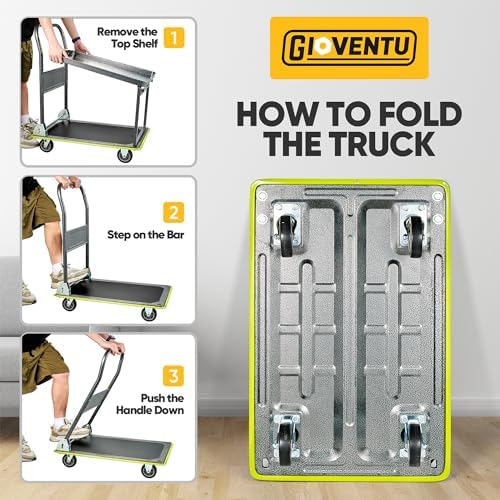 Remove the Top Shelf 1

2 Step on the Bar

3 Push the Handle Down

GIOVENTU

HOW TO FOLD THE TRUCK