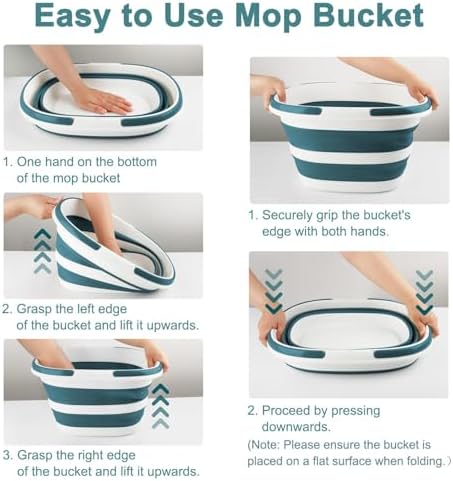 Easy to Use Mop Bucket

1. One hand on the bottom of the mop bucket

2. Grasp the left edge of the bucket and lift it upwards.

3. Grasp the right edge of the bucket and lift it upwards.

1. Securely grip the bucket's edge with both hands.

2. Proceed by pressing downwards.
(Note: Please ensure the bucket is placed on a flat surface when folding.)