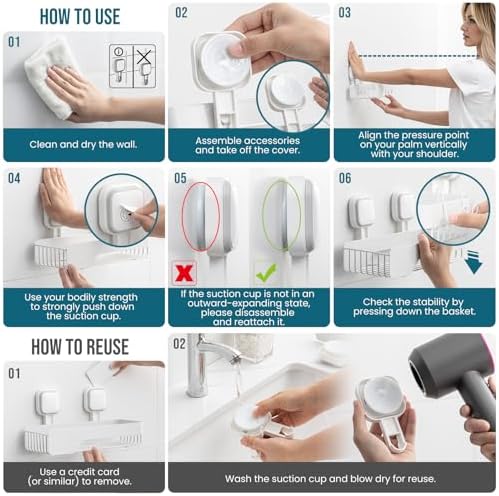 HOW TO USE

01

Clean and dry the wall.

02

Assemble accessories and take off the cover.

03

Align the pressure point on your palm vertically with your shoulder.

04

Use your bodily strength to strongly push down the suction cup.

05

If the suction cup is not in an outward-expanding state, please disassemble and reattach it.

06

Check the stability by pressing down the basket.

HOW TO REUSE

01

Use a credit card (or similar) to remove.

02

Wash the suction cup and blow dry for reuse.