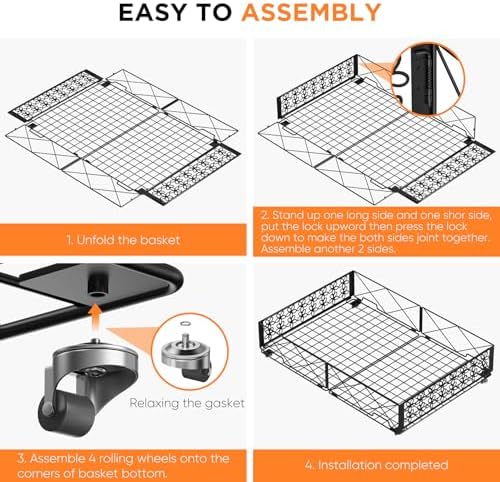 EASY TO ASSEMBLY

1. Unfold the basket

2. Stand up one long side and one shor side, put the lock upword then press the lock down to make the both sides joint together. Assemble another 2 sides.

Relaxing the gasket

3. Assemble 4 rolling wheels onto the corners of basket bottom.

4. Installation completed