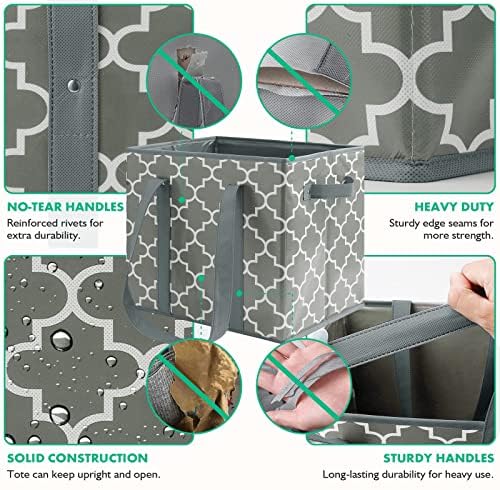 NO-TEAR HANDLES
Reinforced rivets for extra durability.

HEAVY DUTY
Sturdy edge seams for more strength.

SOLID CONSTRUCTION
Tote can keep upright and open.

STURDY HANDLES
Long-lasting durability for heavy use.