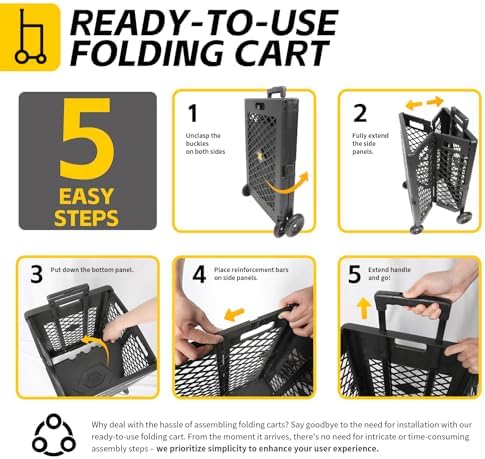 READY-TO-USE FOLDING CART

5 EASY STEPS

1 Unclasp the buckles on both sides

2 Fully extend the side panels.

3 Put down the bottom panel.

4 Place reinforcement bars on side panels.

5 Extend handle and go!

Why deal with the hassle of assembling folding carts? Say goodbye to the need for installation with our ready-to-use folding cart. From the moment it arrives, there's no need for intricate or time-consuming assembly steps – we prioritize simplicity to enhance your user experience.