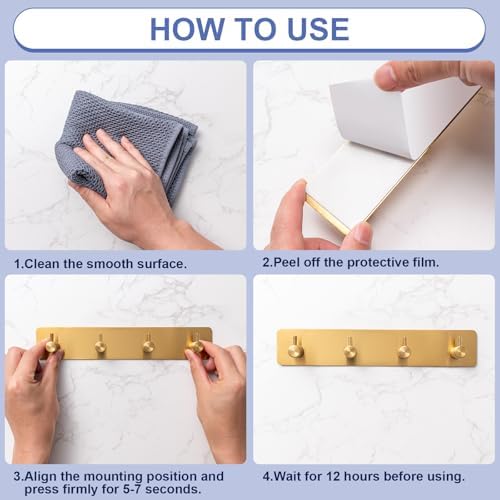 HOW TO USE

1.Clean the smooth surface.

2.Peel off the protective film.

3.Align the mounting position and press firmly for 5-7 seconds.

4.Wait for 12 hours before using.