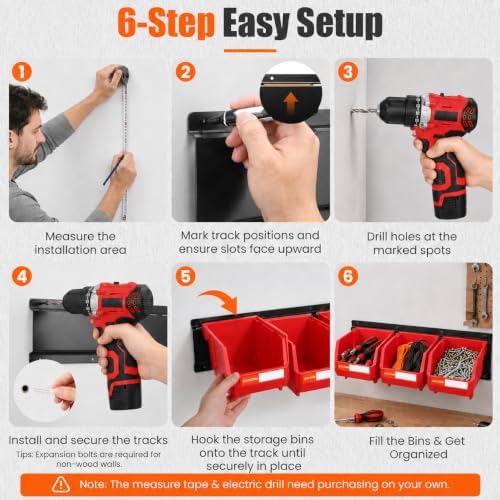 6-Step Easy Setup

1
Measure the installation area

2
Mark track positions and ensure slots face upward

3
Drill holes at the marked spots

4
Install and secure the tracks
Tips: Expansion bolts are required for non-wood walls.

5
Hook the storage bins onto the track until securely in place

6
Fill the Bins & Get Organized

Note: The measure tape & electric drill need purchasing on your own.