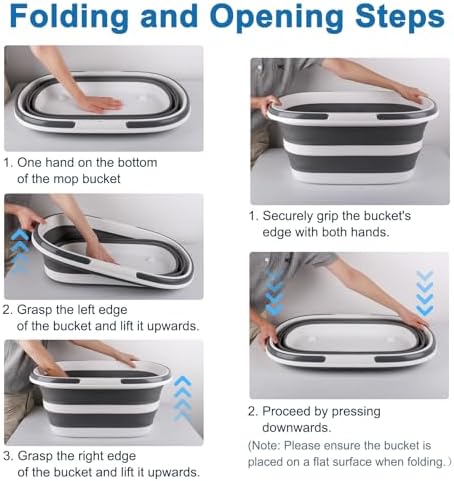 Folding and Opening Steps

1. One hand on the bottom of the mop bucket

2. Grasp the left edge of the bucket and lift it upwards.

3. Grasp the right edge of the bucket and lift it upwards.

1. Securely grip the bucket's edge with both hands.

2. Proceed by pressing downwards.
(Note: Please ensure the bucket is placed on a flat surface when folding.)