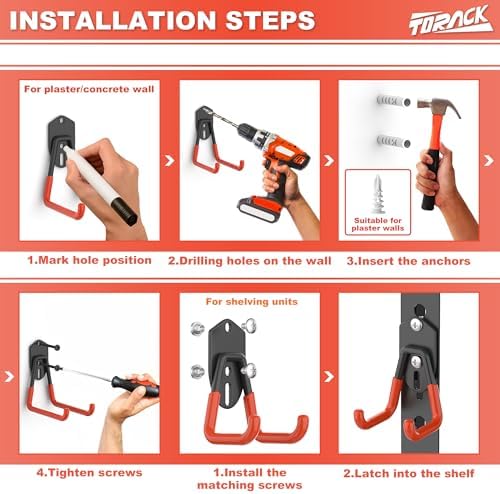 INSTALLATION STEPS

TORACK

For plaster/concrete wall

Suitable for plaster walls

1.Mark hole position

2.Drilling holes on the wall

3.Insert the anchors

For shelving units

4.Tighten screws

1.Install the matching screws

2.Latch into the shelf