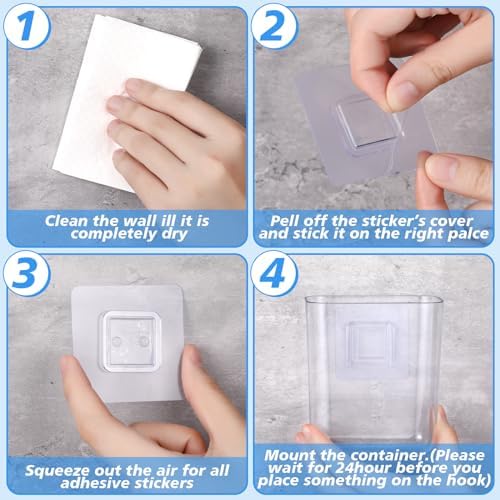 1

Clean the wall ill it is completely dry

2

Pell off the sticker's cover and stick it on the right palce

3

Squeeze out the air for all adhesive stickers

4

Mount the container.(Please wait for 24hour before you place something on the hook)