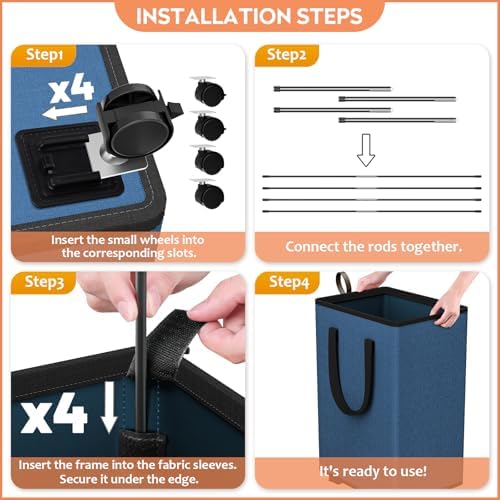 INSTALLATION STEPS

Step1

x4

Insert the small wheels into the corresponding slots.

Step2

Connect the rods together.

Step3

x4

Insert the frame into the fabric sleeves. Secure it under the edge.

Step4

It's ready to use!