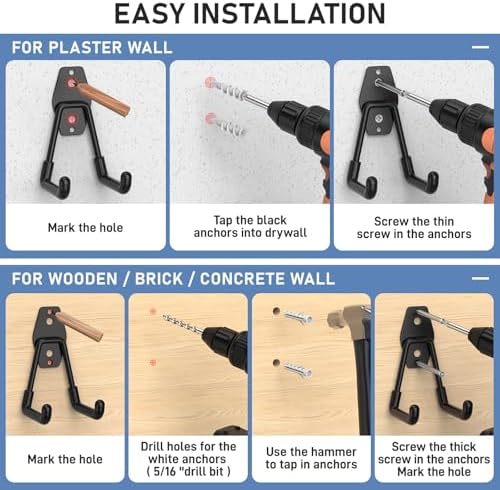 EASY INSTALLATION

FOR PLASTER WALL —

Mark the hole

Tap the black anchors into drywall

Screw the thin screw in the anchors

FOR WOODEN / BRICK / CONCRETE WALL —

Mark the hole

Drill holes for the white anchors ( 5/16 "drill bit )

Use the hammer to tap in anchors

Screw the thick screw in the anchors Mark the hole