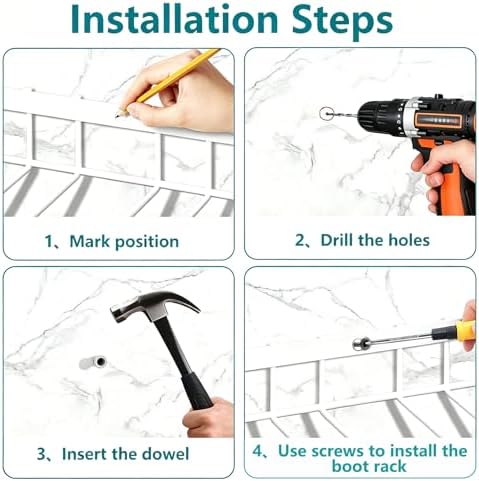 Installation Steps

1、Mark position

2、Drill the holes

3、Insert the dowel

4、Use screws to install the boot rack