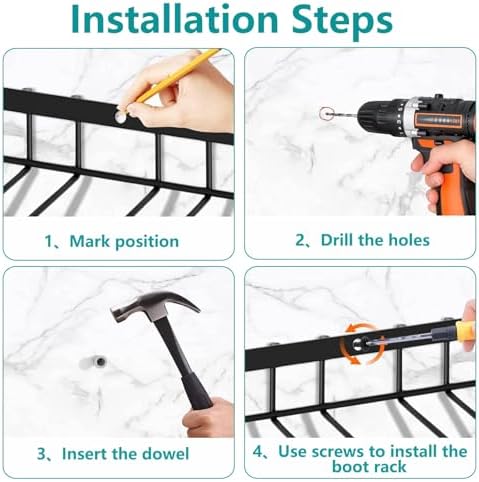 Installation Steps

1、Mark position

2、Drill the holes

3、Insert the dowel

4、Use screws to install the boot rack