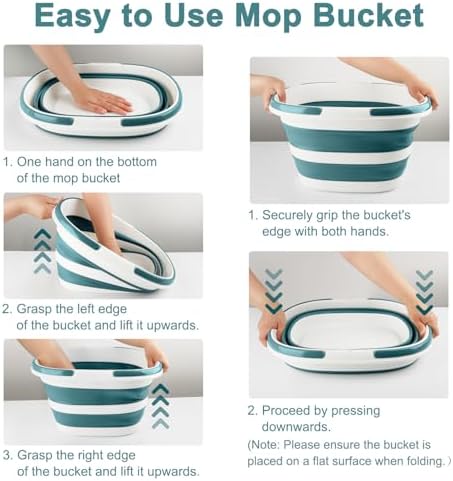 Easy to Use Mop Bucket

1. One hand on the bottom of the mop bucket

2. Grasp the left edge of the bucket and lift it upwards.

3. Grasp the right edge of the bucket and lift it upwards.

1. Securely grip the bucket's edge with both hands.

2. Proceed by pressing downwards.
(Note: Please ensure the bucket is placed on a flat surface when folding. )