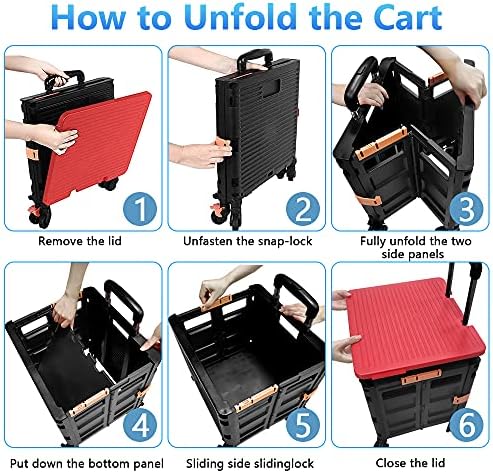 How to Unfold the Cart

1
Remove the lid

2
Unfasten the snap-lock

3
Fully unfold the two side panels

4
Put down the bottom panel

5
Sliding side slidinglock

6
Close the lid